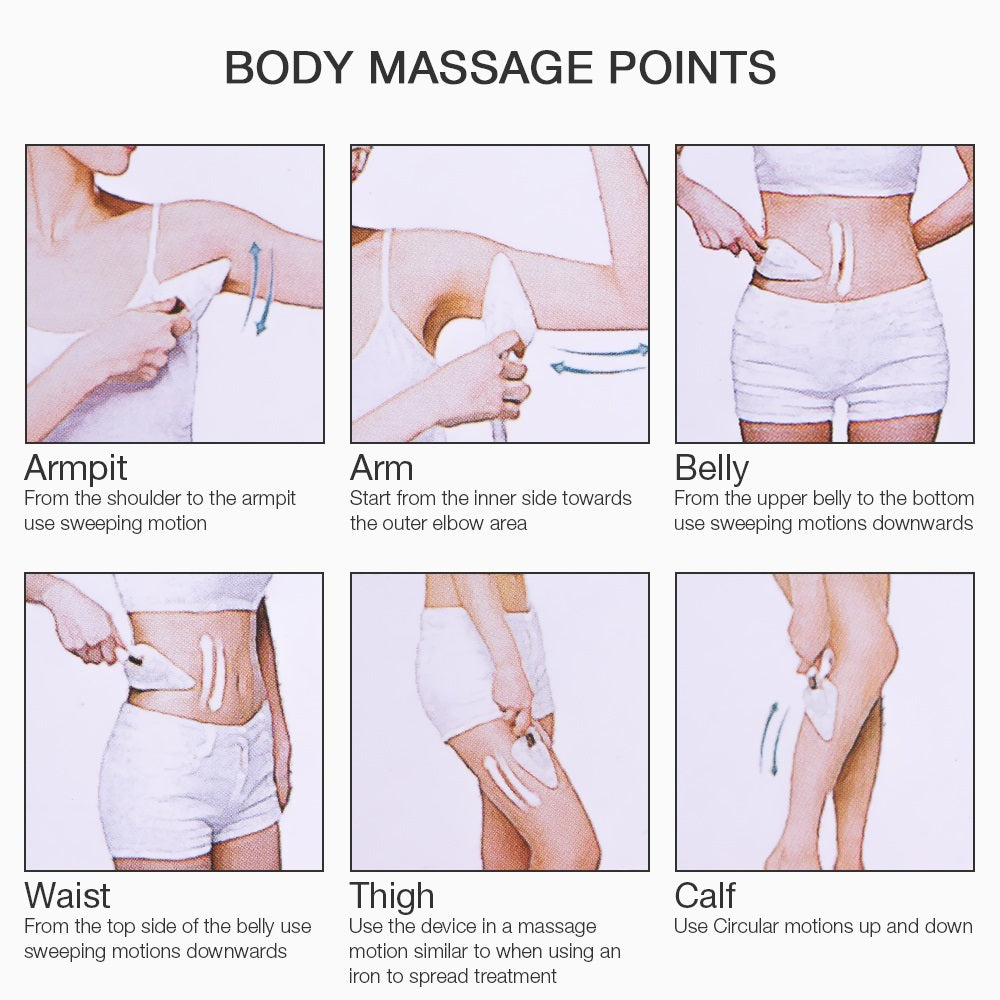 BODY MASSAGE POINTS

Armpit
From the shoulder to the armpit use sweeping motion

Arm
Start from the inner side towards the outer elbow area

Belly
From the upper belly to the bottom use sweeping motions downwards

Waist
From the top side of the belly use sweeping motions downwards

Thigh
Use the device in a massage motion similar to when using an iron to spread treatment

Calf
Use Circular motions up and down